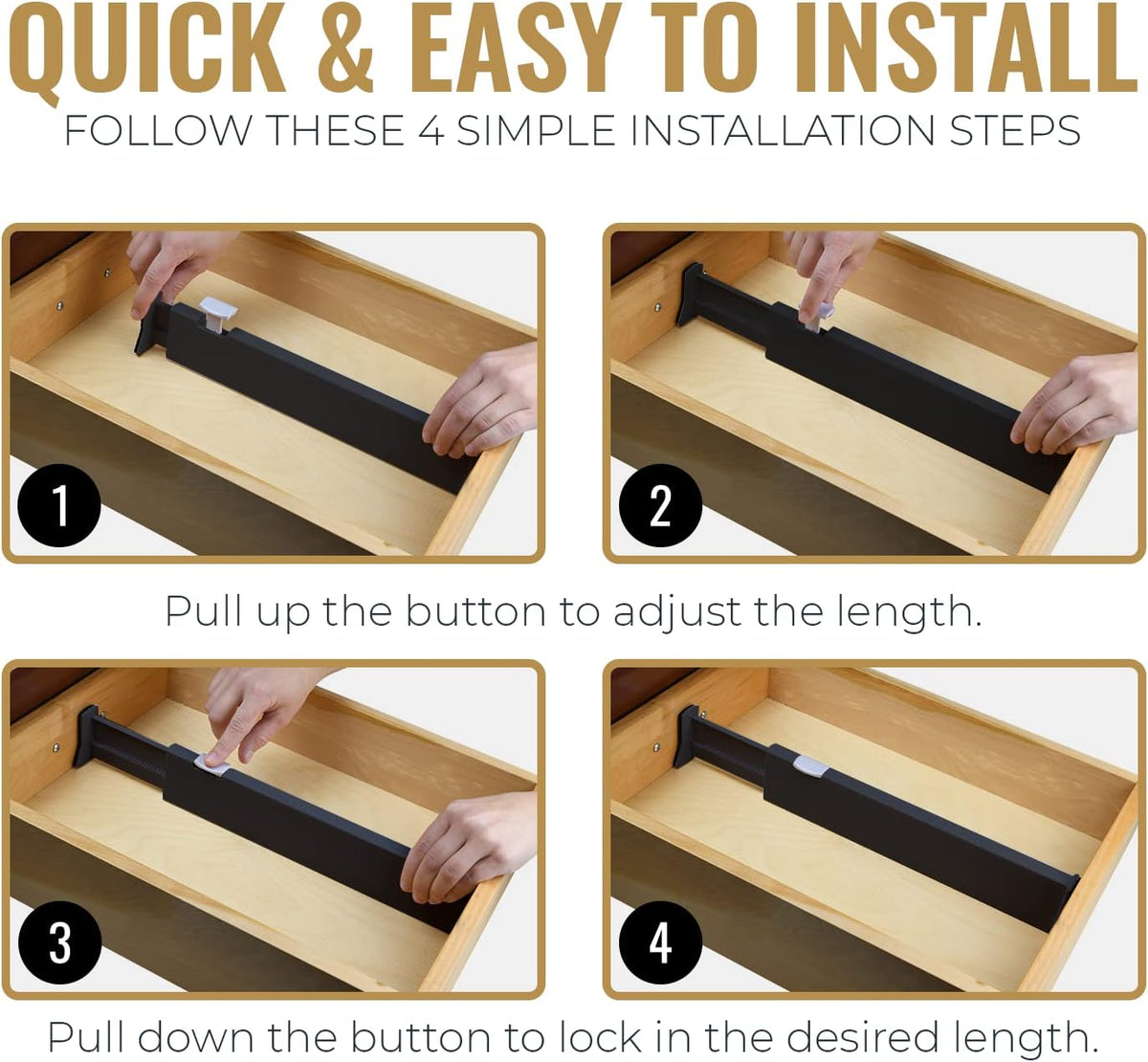 QUICK & EASY TO INSTALL
FOLLOW THESE 4 SIMPLE INSTALLATION STEPS

1

2

Pull up the button to adjust the length.

3

4

Pull down the button to lock in the desired length.