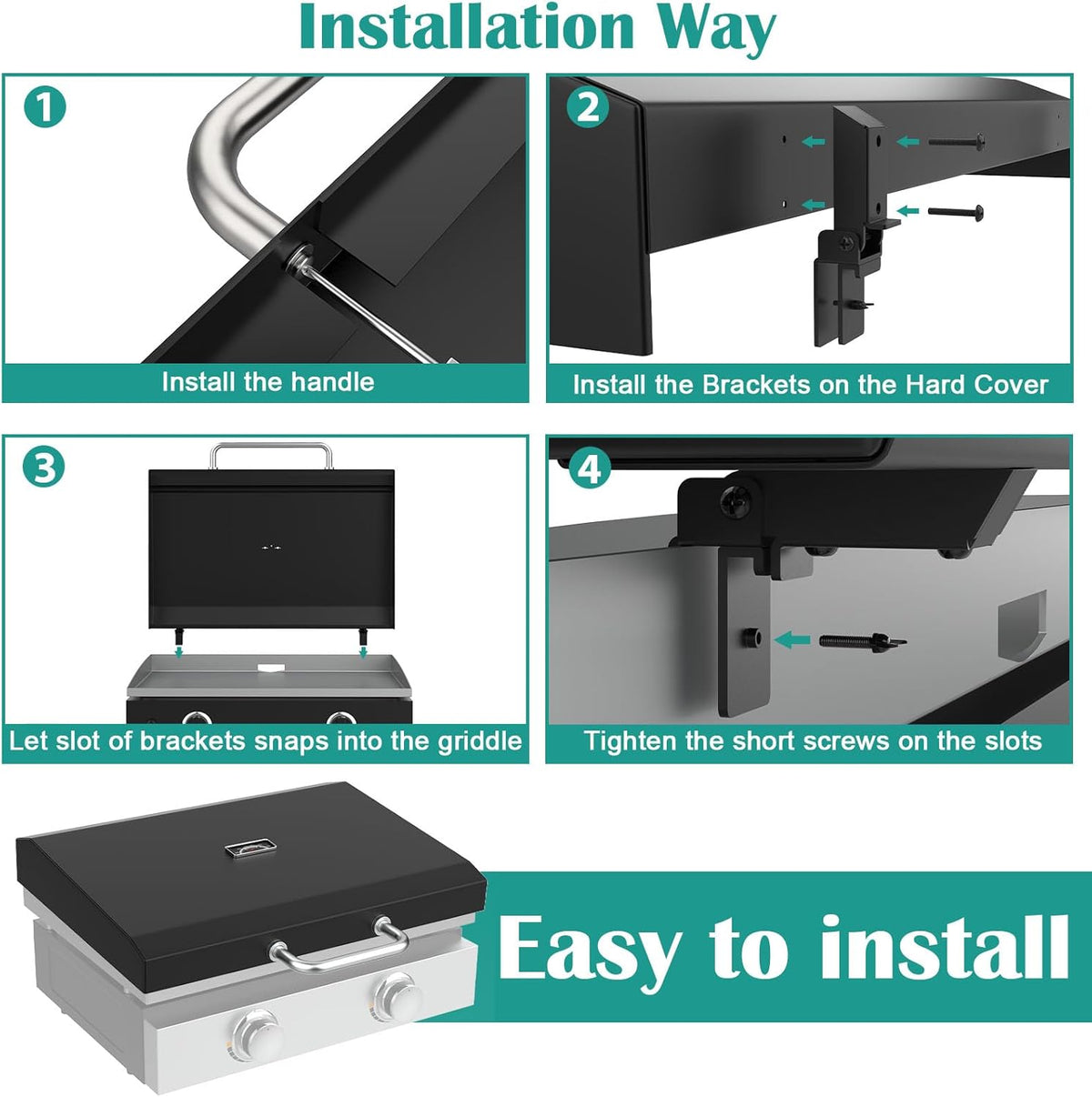 Installation Way

1
Install the handle

2
Install the Brackets on the Hard Cover

3
Let slot of brackets snaps into the griddle

4
Tighten the short screws on the slots

Easy to install